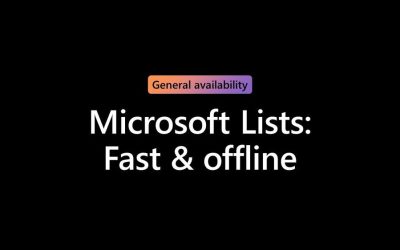 General availability

Microsoft Lists:
Fast & offline